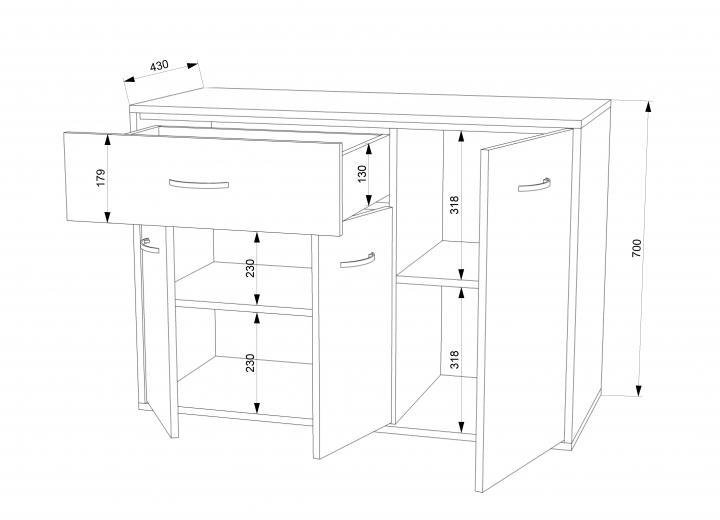 430
179
130
318
700
230
230
318