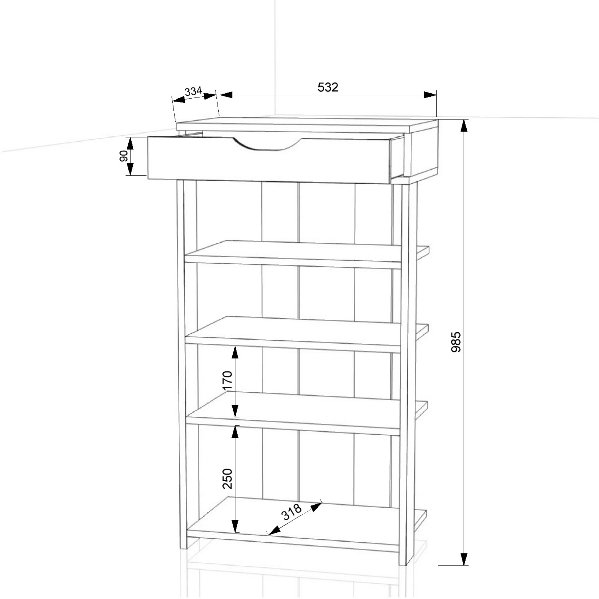 334
532
90
985
170
250
318