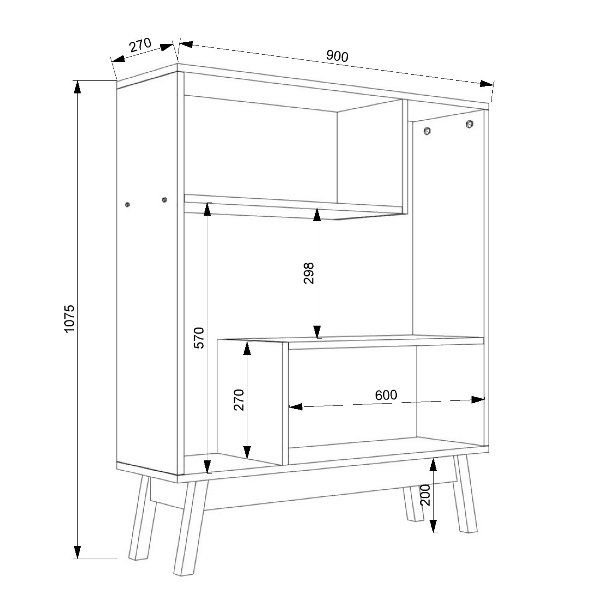 270
900
1075
298
570
270
600
200