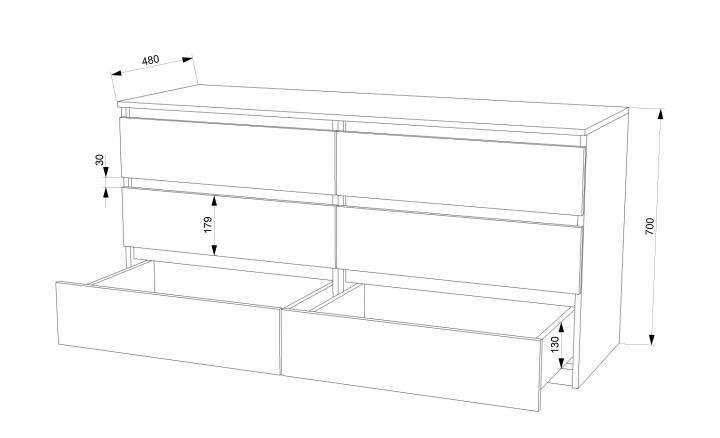 480
30
179
700
130