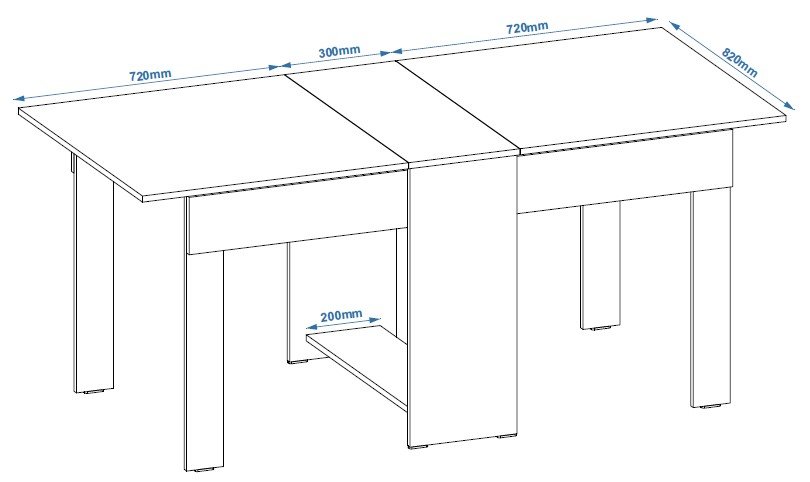 720mm

300mm

720mm

820mm

200mm