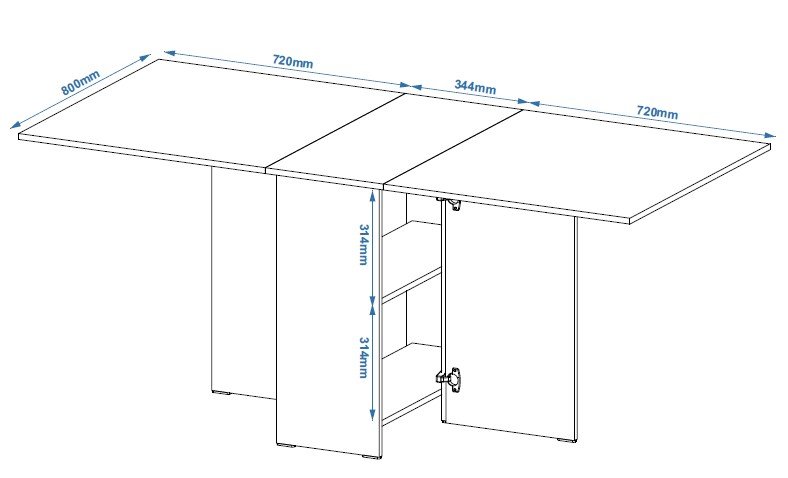 800mm
720mm
344mm
720mm
314mm
314mm