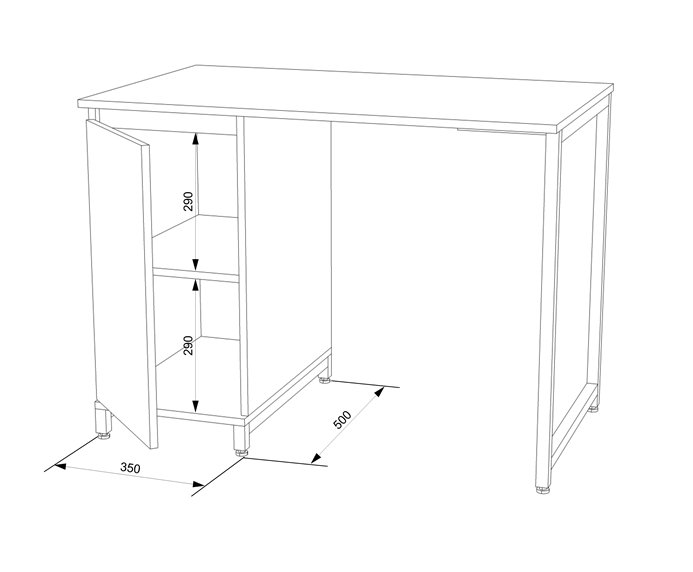 290
290
500
350