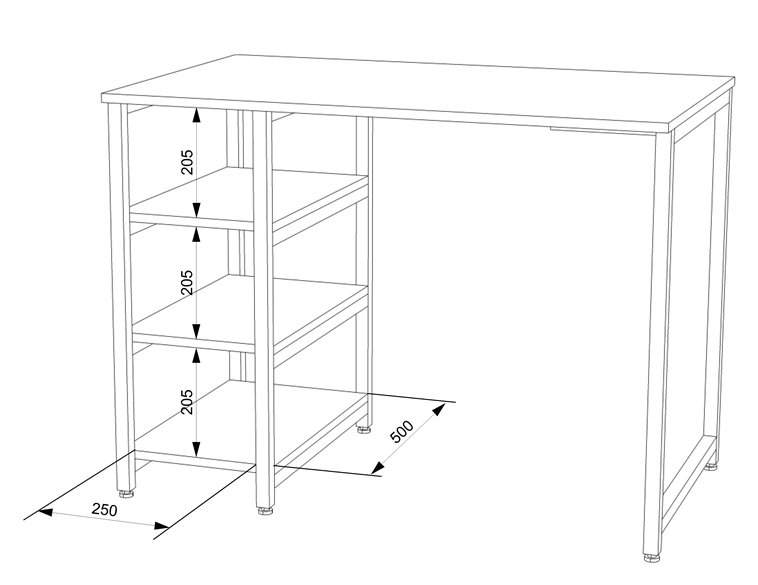 205
205
205
500
250