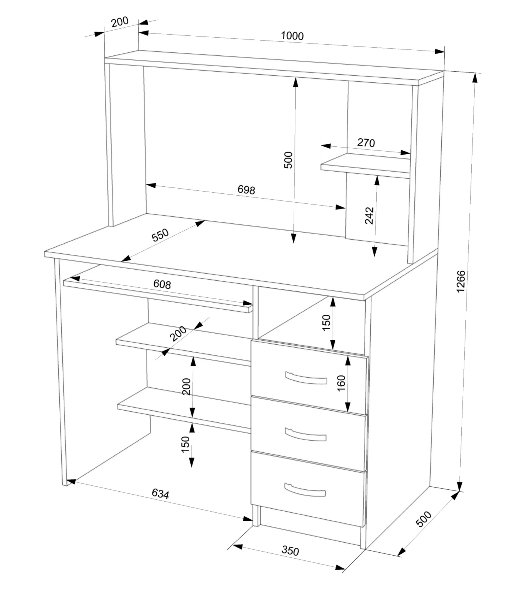 200
1000
270
500
698
242
550
1266
608
150
200
160
200
150
634
500
350