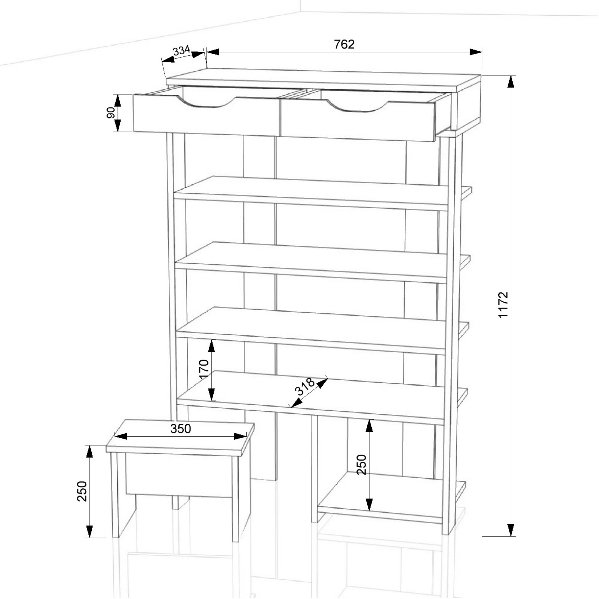 334
762
90
1172
170
318
350
250
250