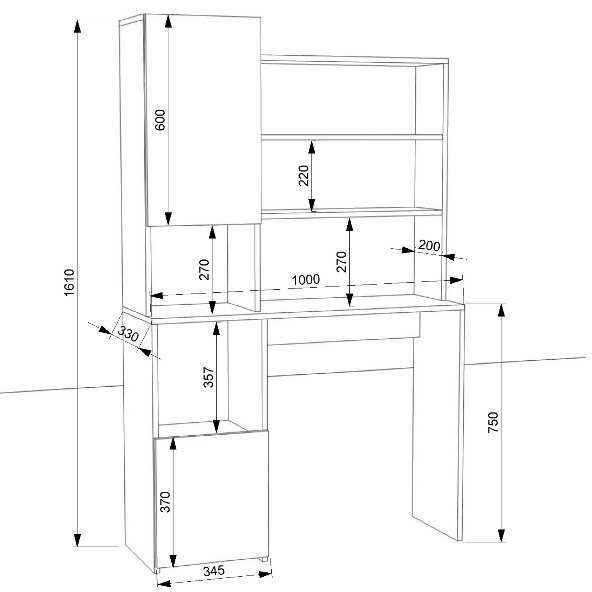 1610
600
220
270
270
200
1000
330
357
750
370
345