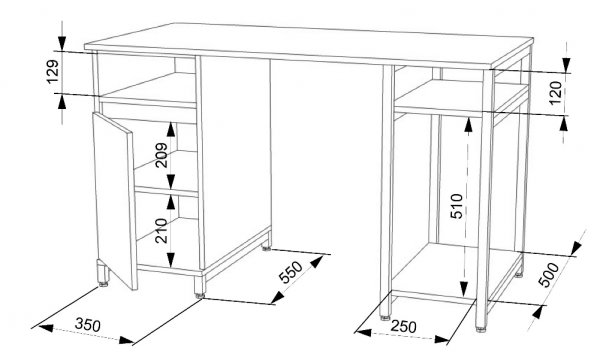 129
120
209
210
510
550
500
350
250