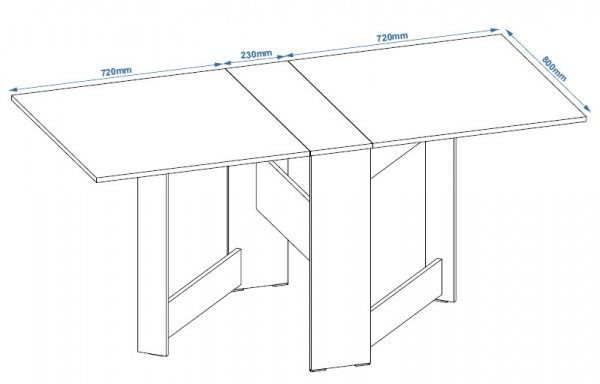 720mm
230mm
720mm
800mm