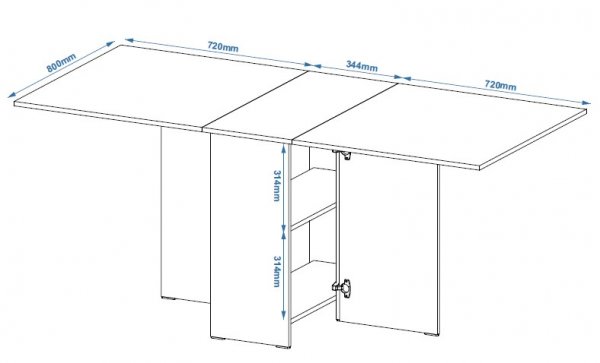 800mm
720mm
344mm
720mm
314mm
314mm